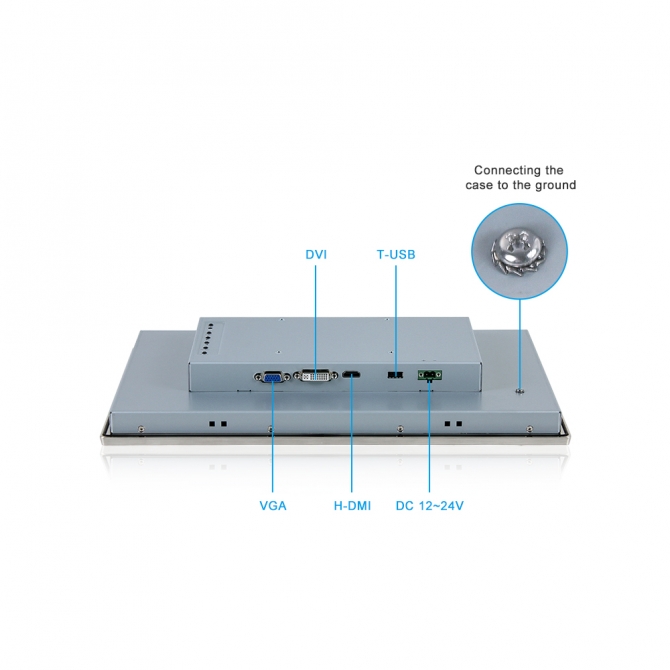 Connecting the case to the ground

DVI

T-USB

VGA

H-DMI

DC 12~24V