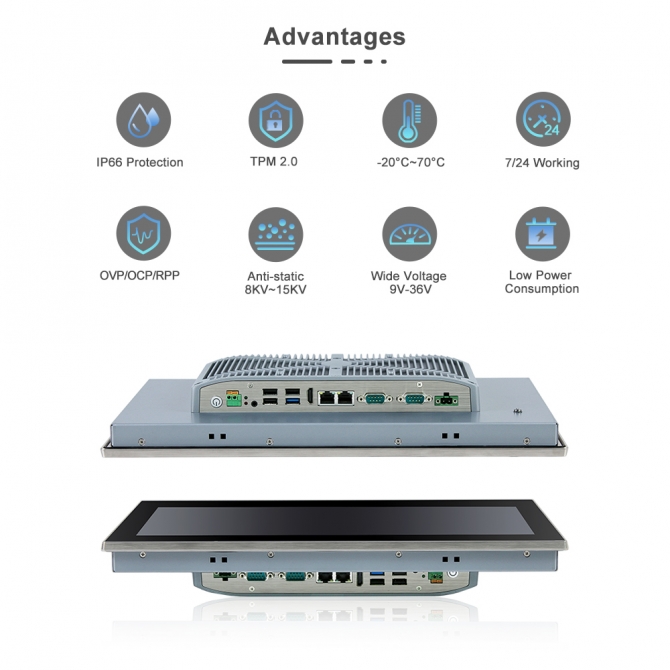 Advantages

IP66 Protection

TPM 2.0

-20°C~70°C

24

7/24 Working

OVP/OCP/RPP

Anti-static 8KV~15KV

Wide Voltage 9V-36V

Low Power Consumption