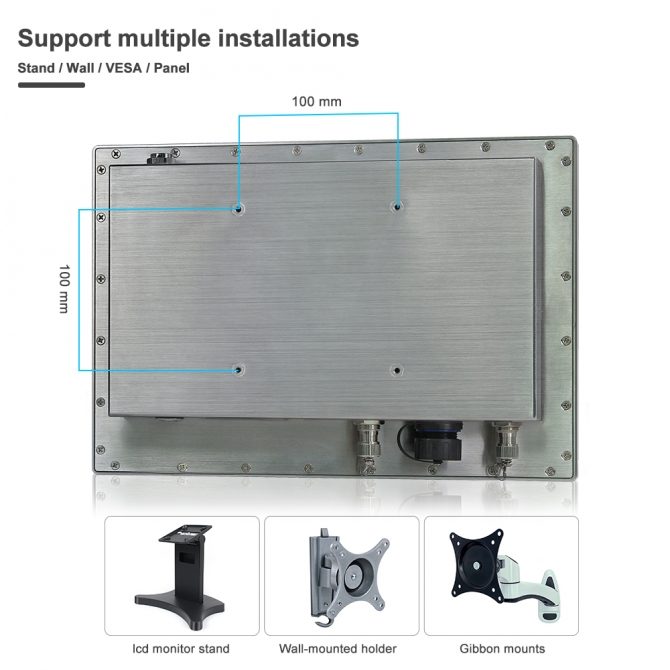 Support multiple installations

Stand / Wall / VESA / Panel

100 mm

100 mm

lcd monitor stand

Wall-mounted holder

Gibbon mounts