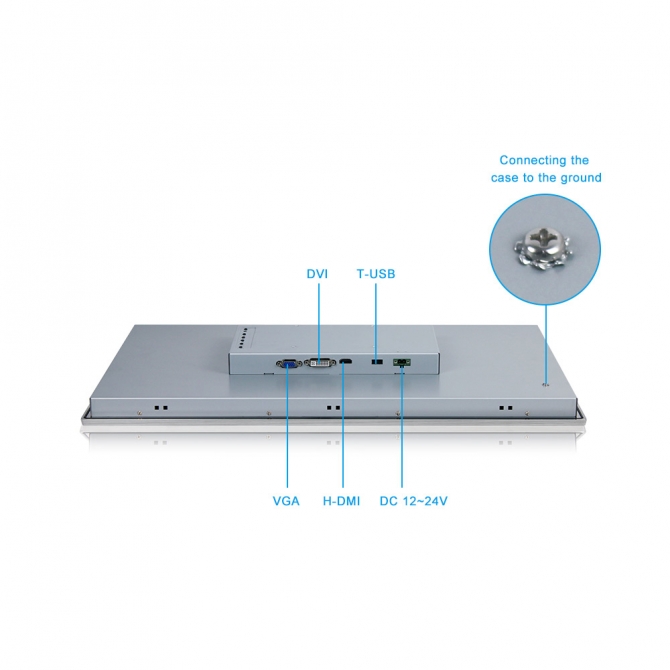 Connecting the case to the ground

DVI

T-USB

VGA

H-DMI

DC 12~24V