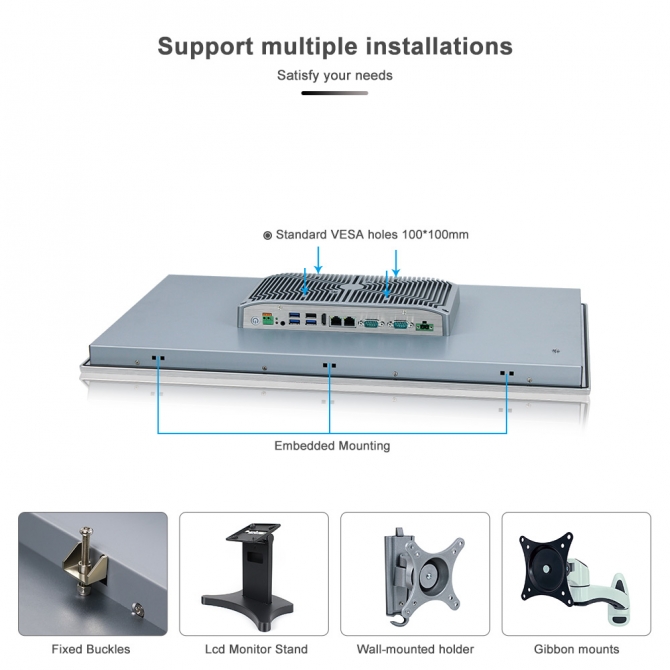 Support multiple installations

Satisfy your needs

Standard VESA holes 100*100mm

Embedded Mounting

Fixed Buckles

Lcd Monitor Stand

Wall-mounted holder

Gibbon mounts