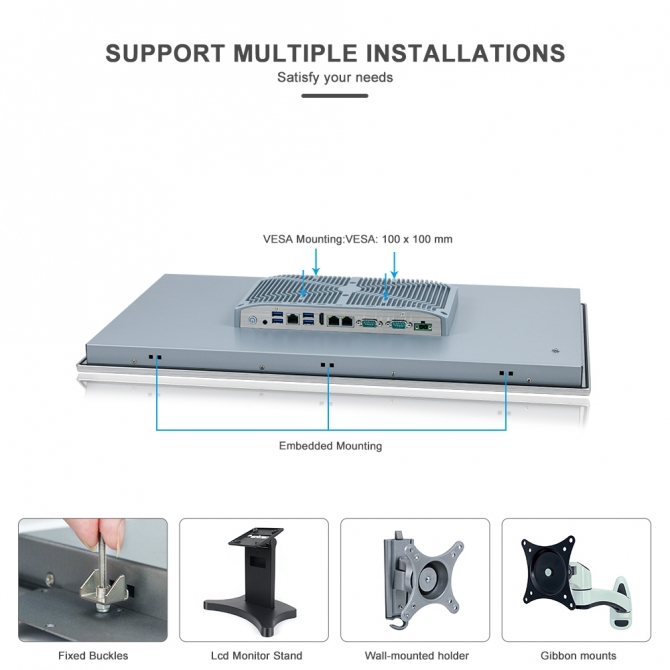 SUPPORT MULTIPLE INSTALLATIONS

Satisfy your needs

VESA Mounting:VESA: 100 x 100 mm

Embedded Mounting

Fixed Buckles

Lcd Monitor Stand

Wall-mounted holder

Gibbon mounts