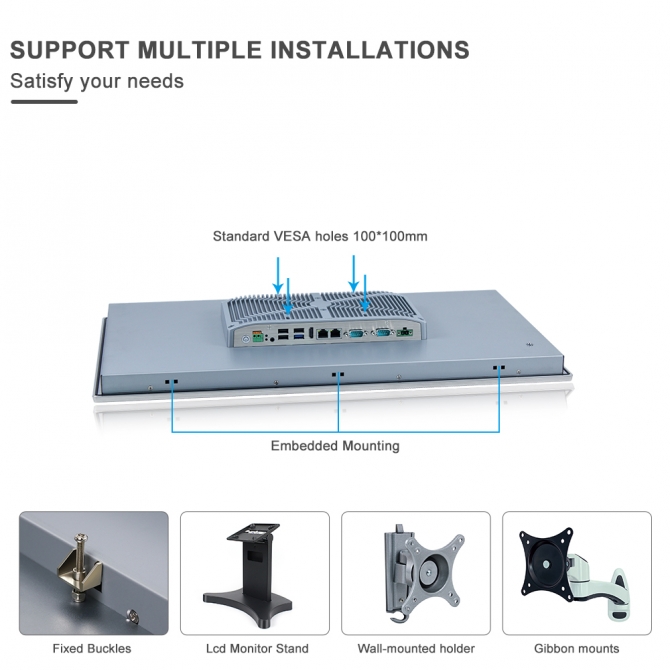 SUPPORT MULTIPLE INSTALLATIONS
Satisfy your needs

Standard VESA holes 100*100mm

Embedded Mounting

Fixed Buckles

Lcd Monitor Stand

Wall-mounted holder

Gibbon mounts