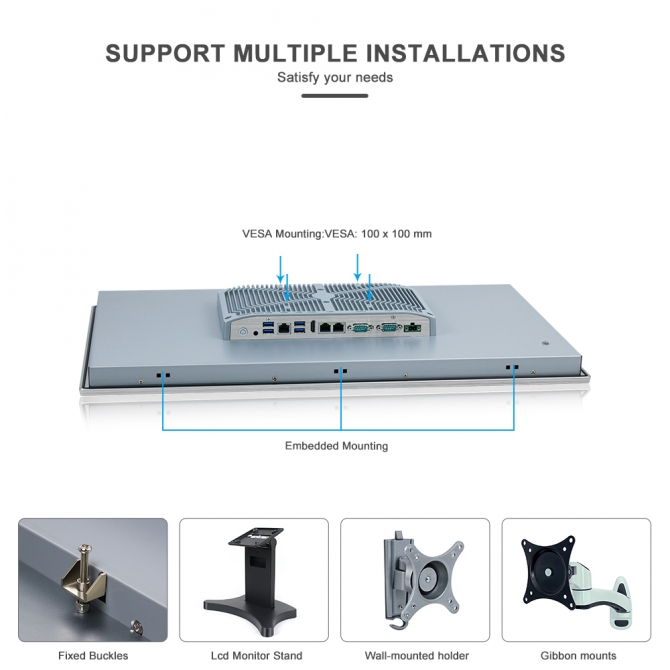 SUPPORT MULTIPLE INSTALLATIONS

Satisfy your needs

VESA Mounting:VESA: 100 x 100 mm

Embedded Mounting

Fixed Buckles

Lcd Monitor Stand

Wall-mounted holder

Gibbon mounts