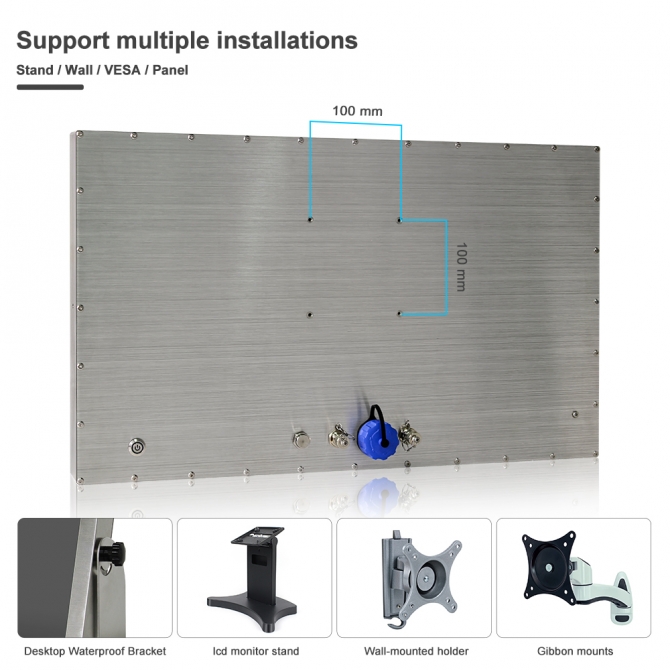 Support multiple installations

Stand / Wall / VESA / Panel

100 mm

100 mm

Desktop Waterproof Bracket

lcd monitor stand

Wall-mounted holder

Gibbon mounts