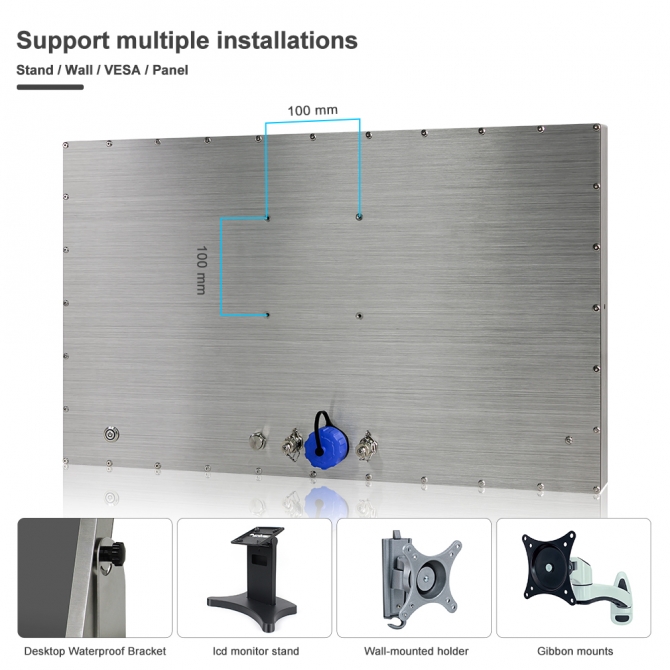 Support multiple installations

Stand / Wall / VESA / Panel

100 mm

100 mm

Desktop Waterproof Bracket

lcd monitor stand

Wall-mounted holder

Gibbon mounts