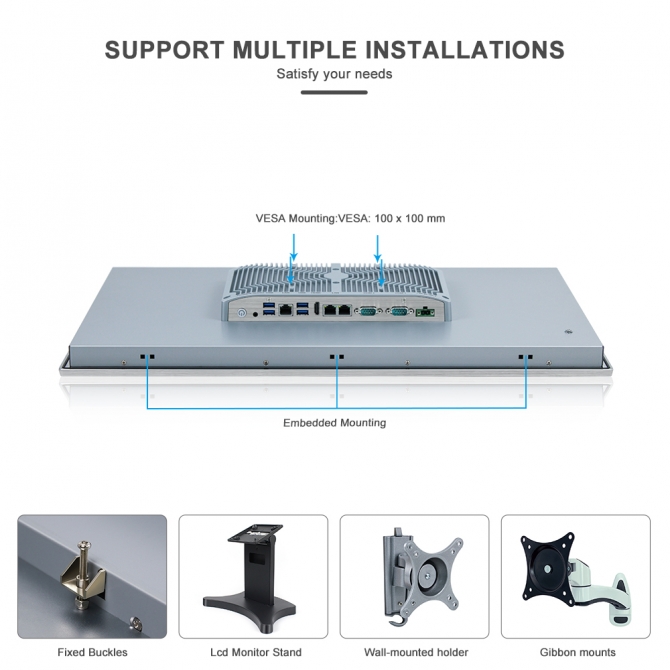 SUPPORT MULTIPLE INSTALLATIONS

Satisfy your needs

VESA Mounting:VESA: 100 x 100 mm

Embedded Mounting

Fixed Buckles

Lcd Monitor Stand

Wall-mounted holder

Gibbon mounts