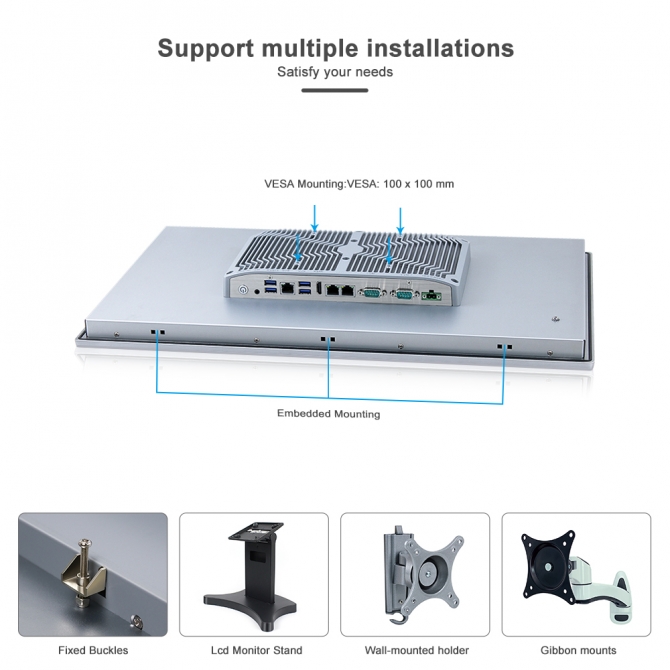 Support multiple installations
Satisfy your needs

VESA Mounting:VESA: 100 x 100 mm

Embedded Mounting

Fixed Buckles

Lcd Monitor Stand

Wall-mounted holder

Gibbon mounts