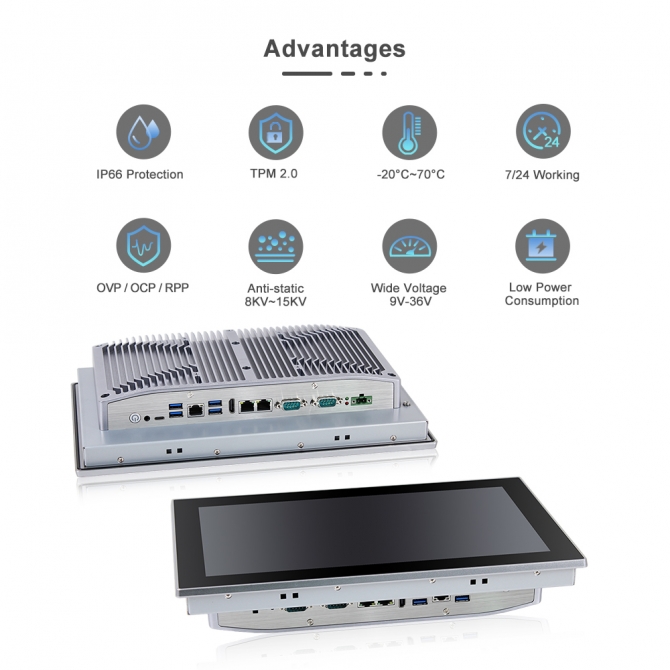 Advantages

24

IP66 Protection

TPM 2.0

-20°C~70°C

7/24 Working

OVP / OCP / RPP

Anti-static
8KV~15KV

Wide Voltage
9V-36V

Low Power
Consumption